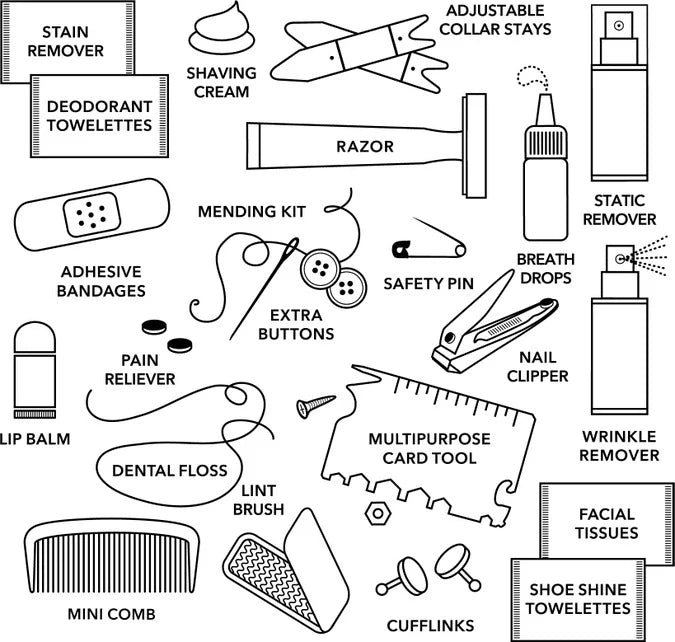 STAIN REMOVER

SHAVING CREAM

ADJUSTABLE COLLAR STAYS

DEODORANT TOWELETTES

RAZOR

STATIC REMOVER

MENDING KIT

ADHESIVE BANDAGES

SAFETY PIN

BREATH DROPS

EXTRA BUTTONS

PAIN RELIEVER

NAIL CLIPPER

LIP BALM

MULTIPURPOSE CARD TOOL

WRINKLE REMOVER

DENTAL FLOSS

LINT BRUSH

FACIAL TISSUES

MINI COMB

CUFFLINKS

SHOE SHINE TOWELETTES